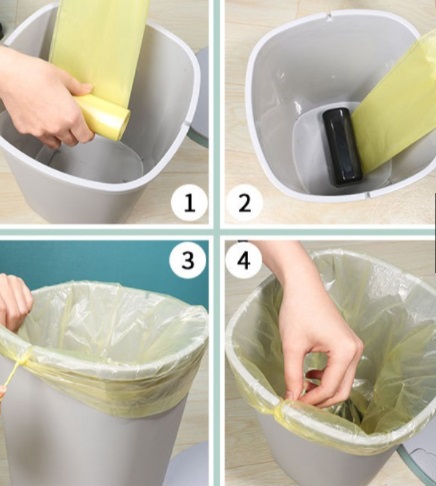 1
2
3
4